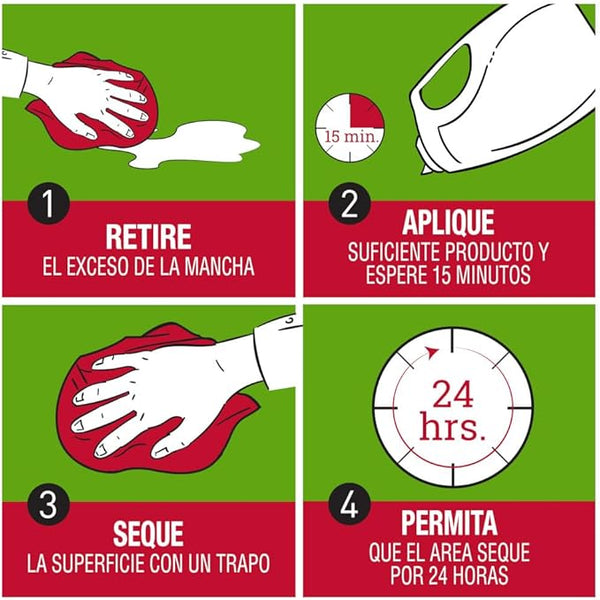 1
RETIRE
EL EXCESO DE LA MANCHA

15 min.
2
APLIQUE
SUFICIENTE PRODUCTO Y ESPERE 15 MINUTOS

3
SEQUE
LA SUPERFICIE CON UN TRAPO

24 hrs.
4
PERMITA
QUE EL AREA SEQUE POR 24 HORAS